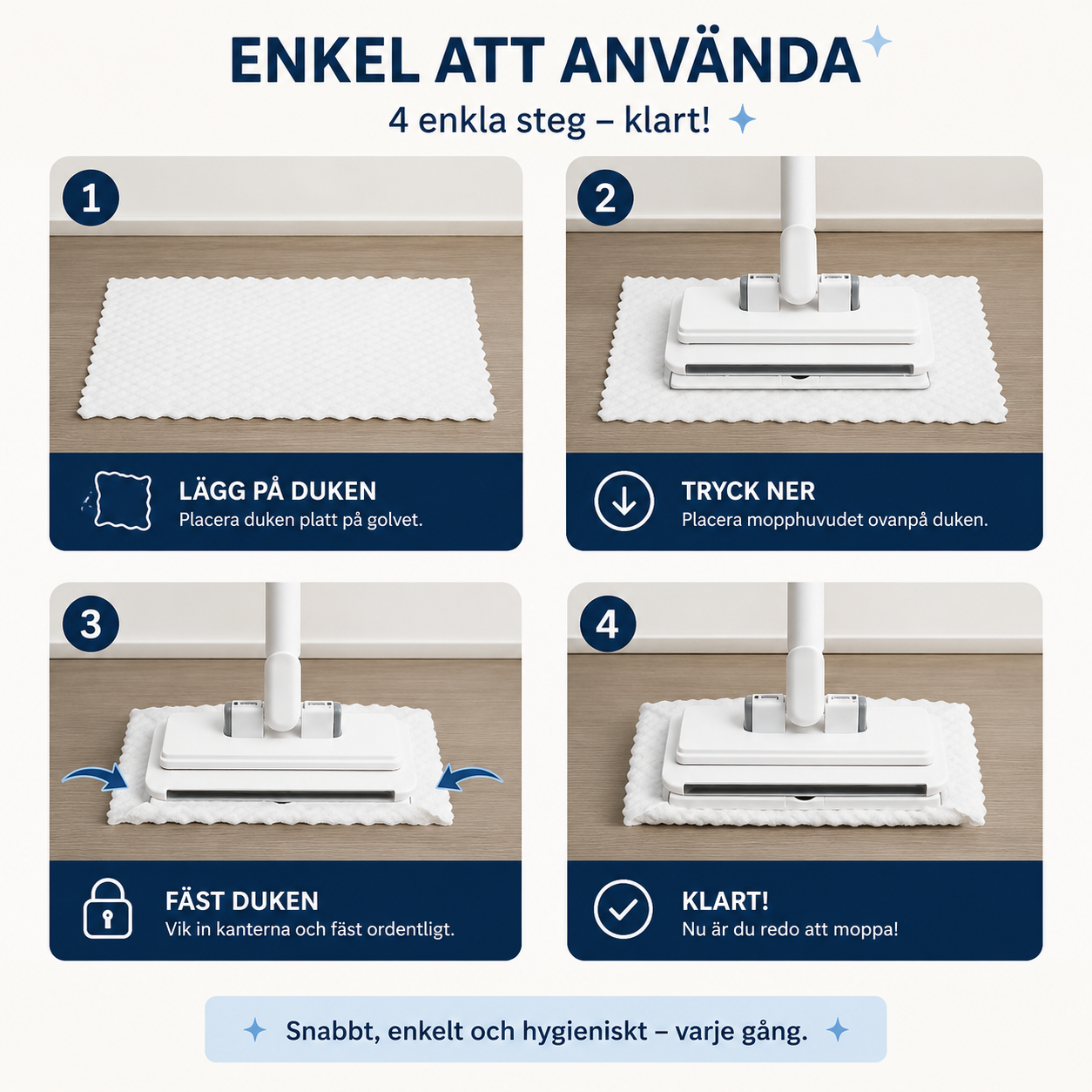 ENKEL ATT ANVÄNDA

4 enkla steg – klart!

1

LÄGG PÅ DUKEN
Placera duken platt på golvet.

2

TRYCK NER
Placera mopphuvudet ovanpå duken.

3

FÄST DUKEN
Vik in kanterna och fäst ordentligt.

4

KLART!
Nu är du redo att moppa!

Snabbt, enkelt och hygieniskt – varje gång.